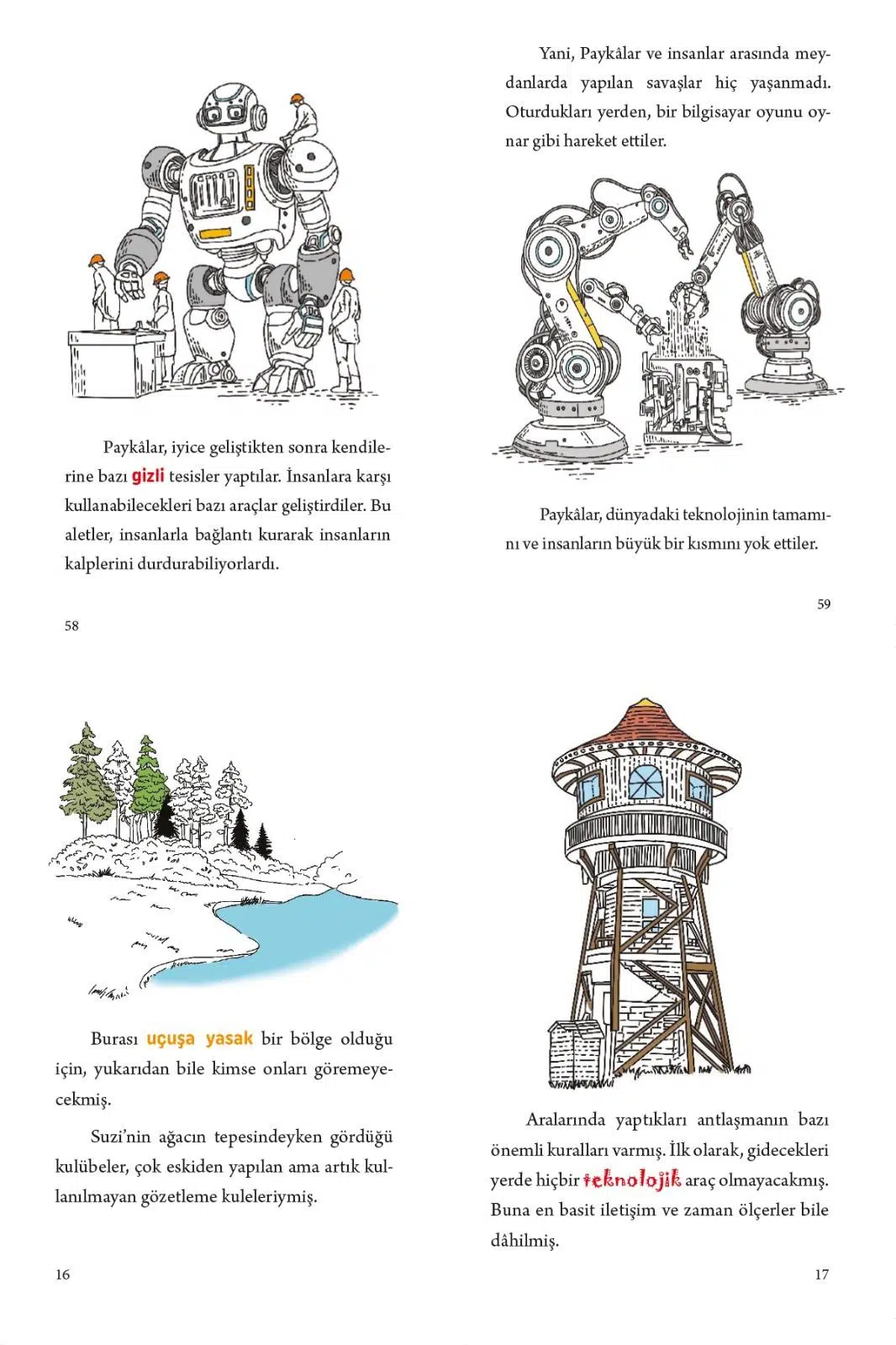 Paykâlar, iyice geliştikten sonra kendilerine bazı gizli tesisler yaptılar. İnsanlara karşı kullanabilecekleri bazı araçlar geliştirdiler. Bu aletler, insanlarla bağlantı kurarak insanların kalplerini durdurabiliyorlardı.

58

Yani, Paykâlar ve insanlar arasında meydanlarda yapılan savaşlar hiç yaşanmadı. Oturdukları yerden, bir bilgisayar oyunu oynar gibi hareket ettiler.

Paykâlar, dünyadaki teknolojinin tamamını ve insanların büyük bir kısmını yok ettiler.

59

Burası uçuşa yasak bir bölge olduğu için, yukarıdan bile kimse onları göremeyecekmiş.

Suzi'nin ağacın tepesindeyken gördüğü kulübeler, çok eskiden yapılan ama artık kullanılmayan gözetleme kuleleriymiş.

16

Aralarında yaptıkları antlaşmanın bazı önemli kuralları varmış. İlk olarak, gidecekleri yerde hiçbir teknolojik araç olmayacakmış. Buna en basit iletişim ve zaman ölçerler bile dâhilmiş.

17